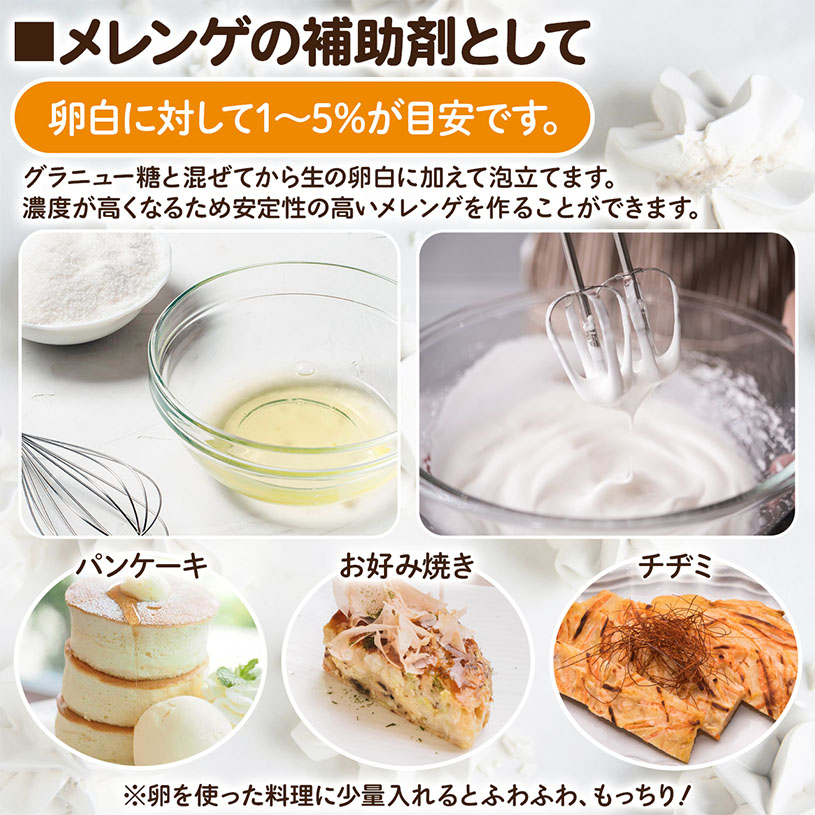 ■メレンゲの補助剤として

卵白に対して1～5%が目安です。

グラニュー糖と混ぜてから生の卵白に加えて泡立てます。
濃度が高くなるため安定性の高いメレンゲを作ることができます。

パンケーキ

お好み焼き

チヂミ

※卵を使った料理に少量入れるとふわふわ、もっちり！