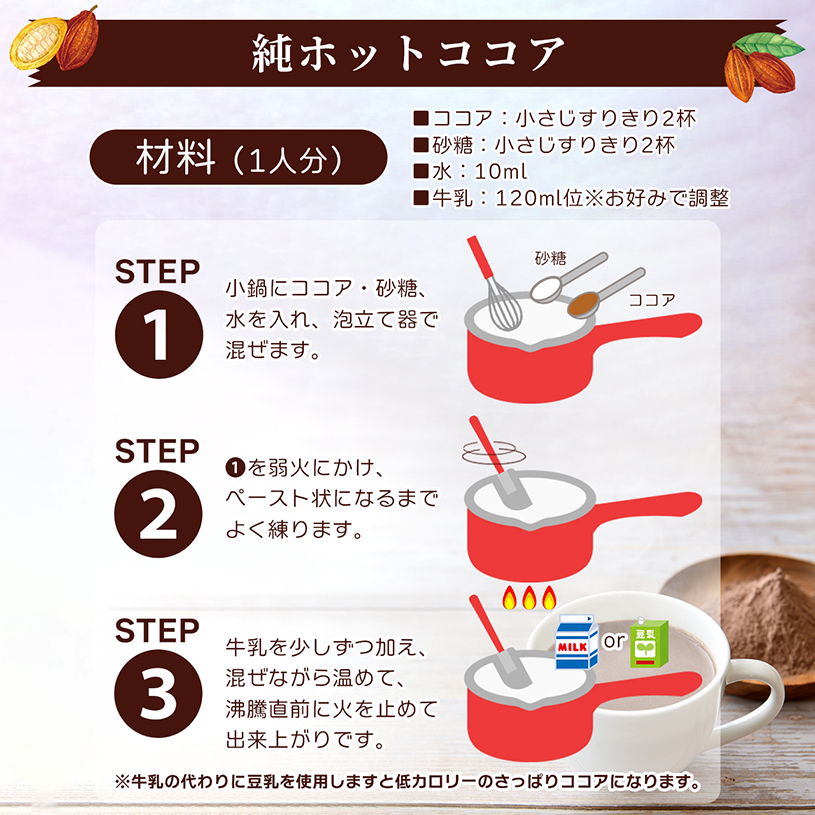 純ホットココア

材料（1人分）

■ココア：小さじすりきり2杯
■砂糖：小さじすりきり2杯
■水：10ml
■牛乳：120ml位※お好みで調整

STEP
1
小鍋にココア・砂糖、水を入れ、泡立て器で混ぜます。

砂糖
ココア

STEP
2
❶を弱火にかけ、ペースト状になるまでよく練ります。

STEP
3
牛乳を少しずつ加え、混ぜながら温めて、沸騰直前に火を止めて出来上がりです。

MILK
or
豆乳

※牛乳の代わりに豆乳を使用しますと低カロリーのさっぱりココアになります。